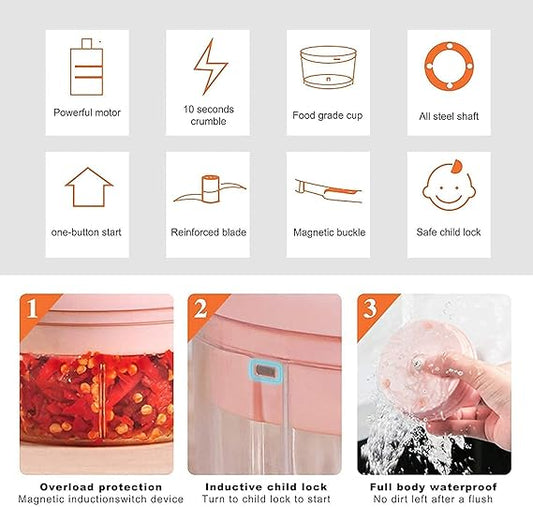 Powerful motor

10 seconds crumble

Food grade cup

All steel shaft

one-button start

Reinforced blade

Magnetic buckle

Safe child lock

1

Overload protection
Magnetic inductionswitch device

2

Inductive child lock
Turn to child lock to start

3

Full body waterproof
No dirt left after a flush